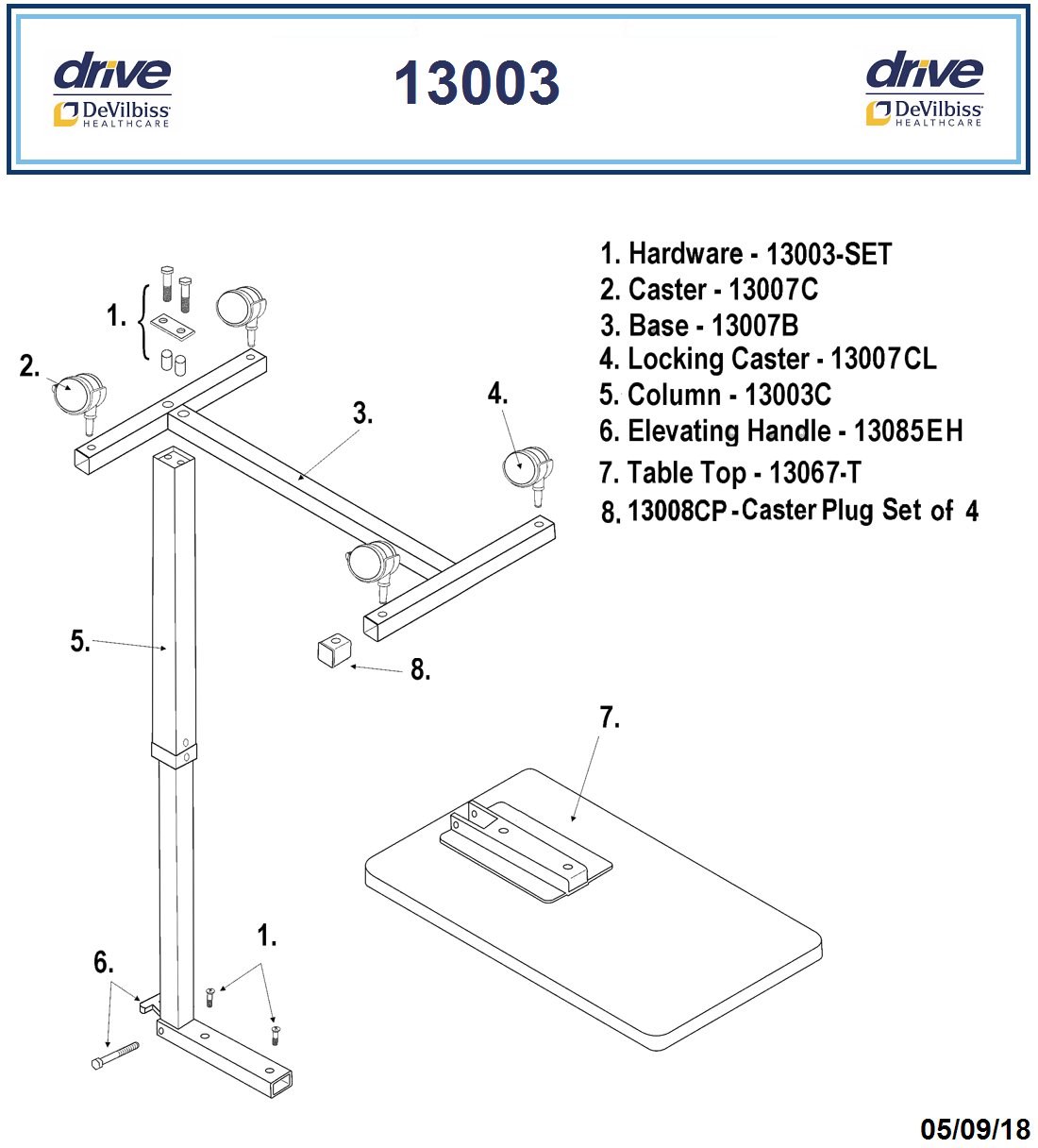 drive
DeVilbiss
HEALTHCARE

13003

drive
DeVilbiss
HEALTHCARE

1. Hardware - 13003-SET
2. Caster - 13007C
3. Base - 13007B
4. Locking Caster - 13007CL
5. Column - 13003C
6. Elevating Handle - 13085EH
7. Table Top - 13067-T
8. 13008CP - Caster Plug Set of 4

1.
2.
3.
4.
5.
8.
7.
1.
6.

05/09/18