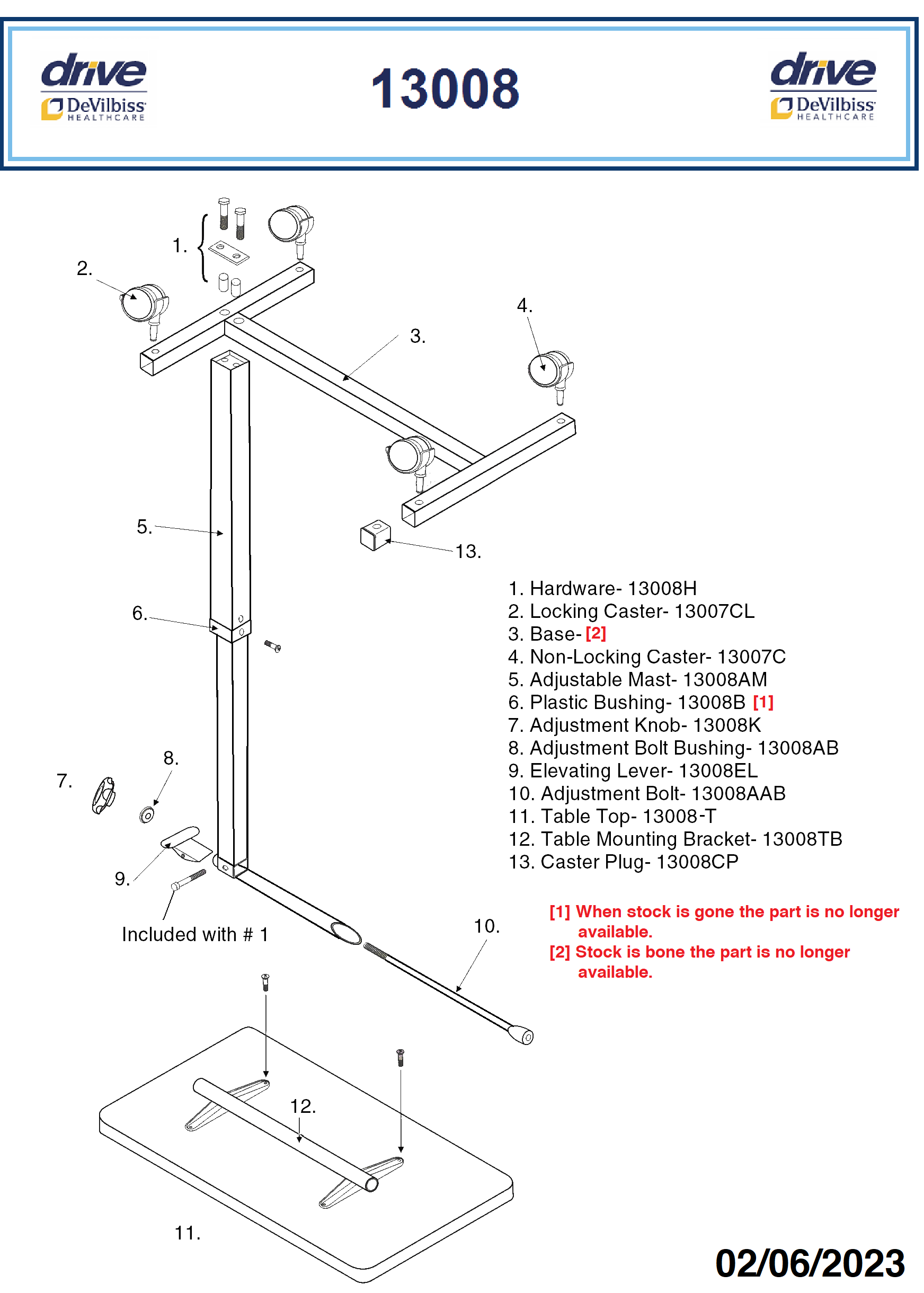 drive
DeVilbiss HEALTHCARE

13008

drive
DeVilbiss HEALTHCARE

1.
2.
3.
4.
5.
6.
13.
7.
8.
9.
Included with # 1
10.
12.
11.

1. Hardware- 13008H
2. Locking Caster- 13007CL
3. Base- [2]
4. Non-Locking Caster- 13007C
5. Adjustable Mast- 13008AM
6. Plastic Bushing- 13008B [1]
7. Adjustment Knob- 13008K
8. Adjustment Bolt Bushing- 13008AB
9. Elevating Lever- 13008EL
10. Adjustment Bolt- 13008AAB
11. Table Top- 13008-T
12. Table Mounting Bracket- 13008TB
13. Caster Plug- 13008CP

[1] When stock is gone the part is no longer available.
[2] Stock is bone the part is no longer available.

02/06/2023