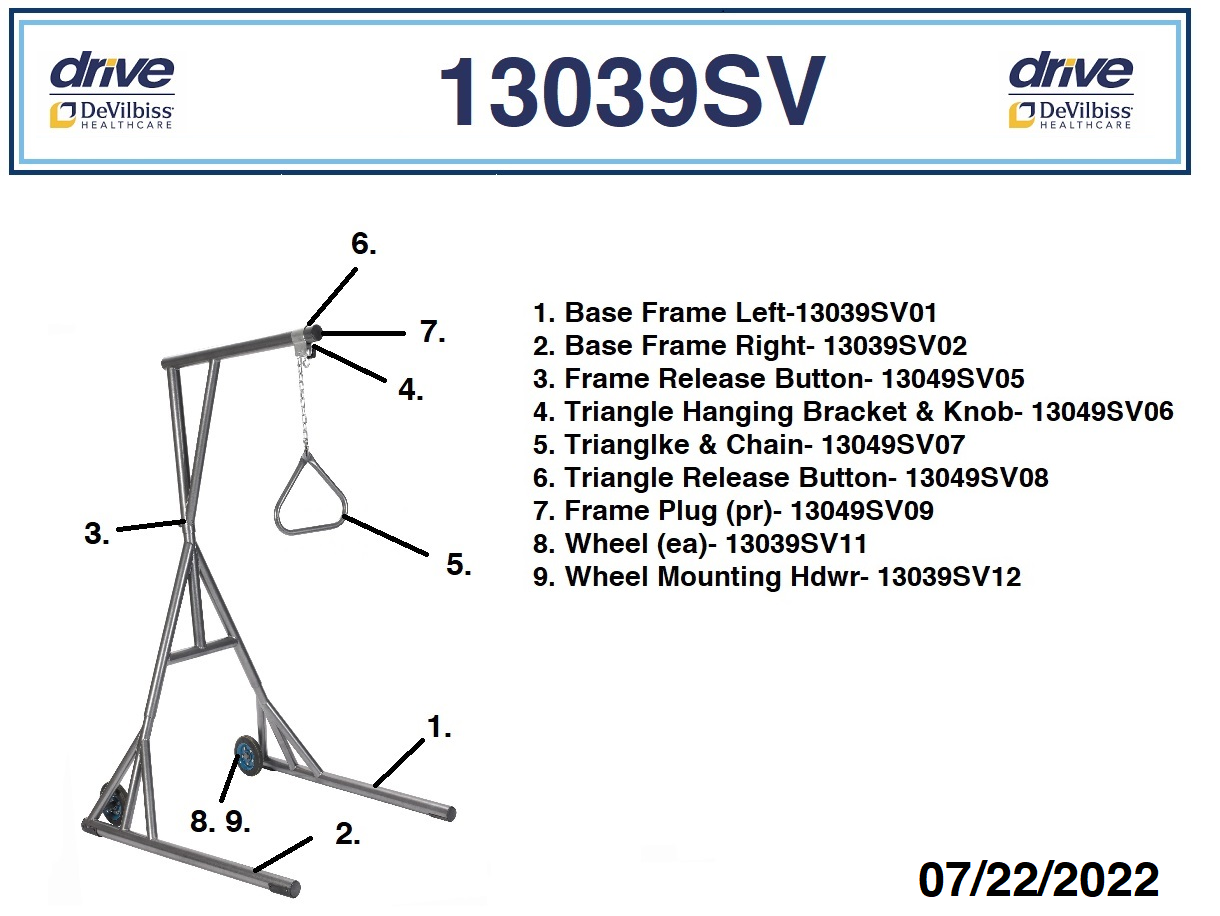 drive
DeVilbiss HEALTHCARE

13039SV

drive
DeVilbiss HEALTHCARE

6.
7.
4.
3.
5.
1.
8. 9.
2.

1. Base Frame Left-13039SV01
2. Base Frame Right- 13039SV02
3. Frame Release Button- 13049SV05
4. Triangle Hanging Bracket & Knob- 13049SV06
5. Trianglke & Chain- 13049SV07
6. Triangle Release Button- 13049SV08
7. Frame Plug (pr)- 13049SV09
8. Wheel (ea)- 13039SV11
9. Wheel Mounting Hdwr- 13039SV12

07/22/2022