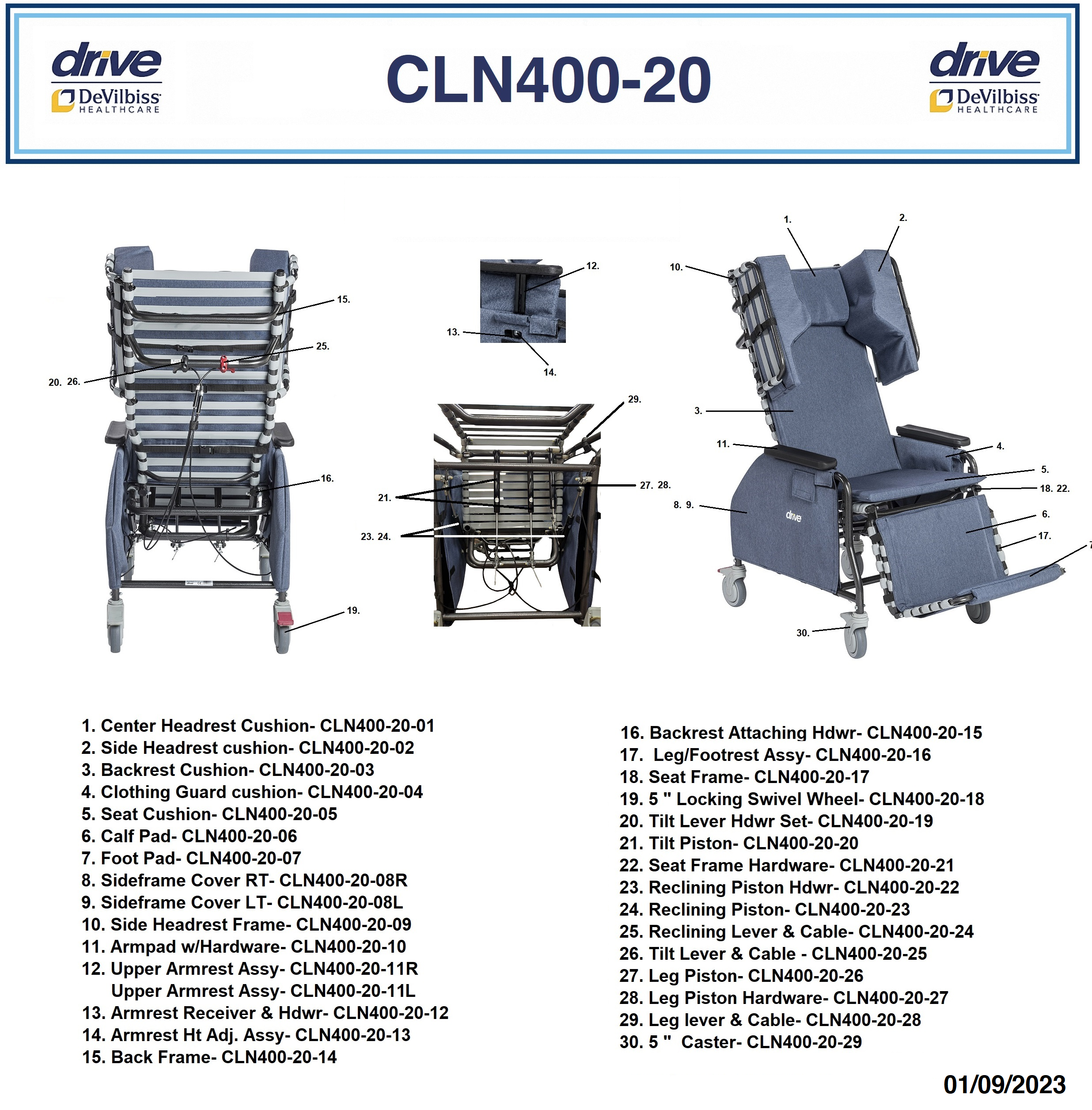 drive DeVilbiss HEALTHCARE

CLN400-20

drive DeVilbiss HEALTHCARE

15.
25.
20. 26.
16.
19.
12.
13.
14.
29.
21.
27. 28.
23. 24.
1.
2.
10.
3.
11.
4.
5.
18. 22.
8. 9.
drive
6.
17.
7
30.

1. Center Headrest Cushion- CLN400-20-01
2. Side Headrest cushion- CLN400-20-02
3. Backrest Cushion- CLN400-20-03
4. Clothing Guard cushion- CLN400-20-04
5. Seat Cushion- CLN400-20-05
6. Calf Pad- CLN400-20-06
7. Foot Pad- CLN400-20-07
8. Sideframe Cover RT- CLN400-20-08R
9. Sideframe Cover LT- CLN400-20-08L
10. Side Headrest Frame- CLN400-20-09
11. Armpad w/Hardware- CLN400-20-10
12. Upper Armrest Assy- CLN400-20-11R
Upper Armrest Assy- CLN400-20-11L
13. Armrest Receiver & Hdwr- CLN400-20-12
14. Armrest Ht Adj. Assy- CLN400-20-13
15. Back Frame- CLN400-20-14

16. Backrest Attaching Hdwr- CLN400-20-15
17. Leg/Footrest Assy- CLN400-20-16
18. Seat Frame- CLN400-20-17
19. 5 " Locking Swivel Wheel- CLN400-20-18
20. Tilt Lever Hdwr Set- CLN400-20-19
21. Tilt Piston- CLN400-20-20
22. Seat Frame Hardware- CLN400-20-21
23. Reclining Piston Hdwr- CLN400-20-22
24. Reclining Piston- CLN400-20-23
25. Reclining Lever & Cable- CLN400-20-24
26. Tilt Lever & Cable - CLN400-20-25
27. Leg Piston- CLN400-20-26
28. Leg Piston Hardware- CLN400-20-27
29. Leg lever & Cable- CLN400-20-28
30. 5 " Caster- CLN400-20-29

01/09/2023