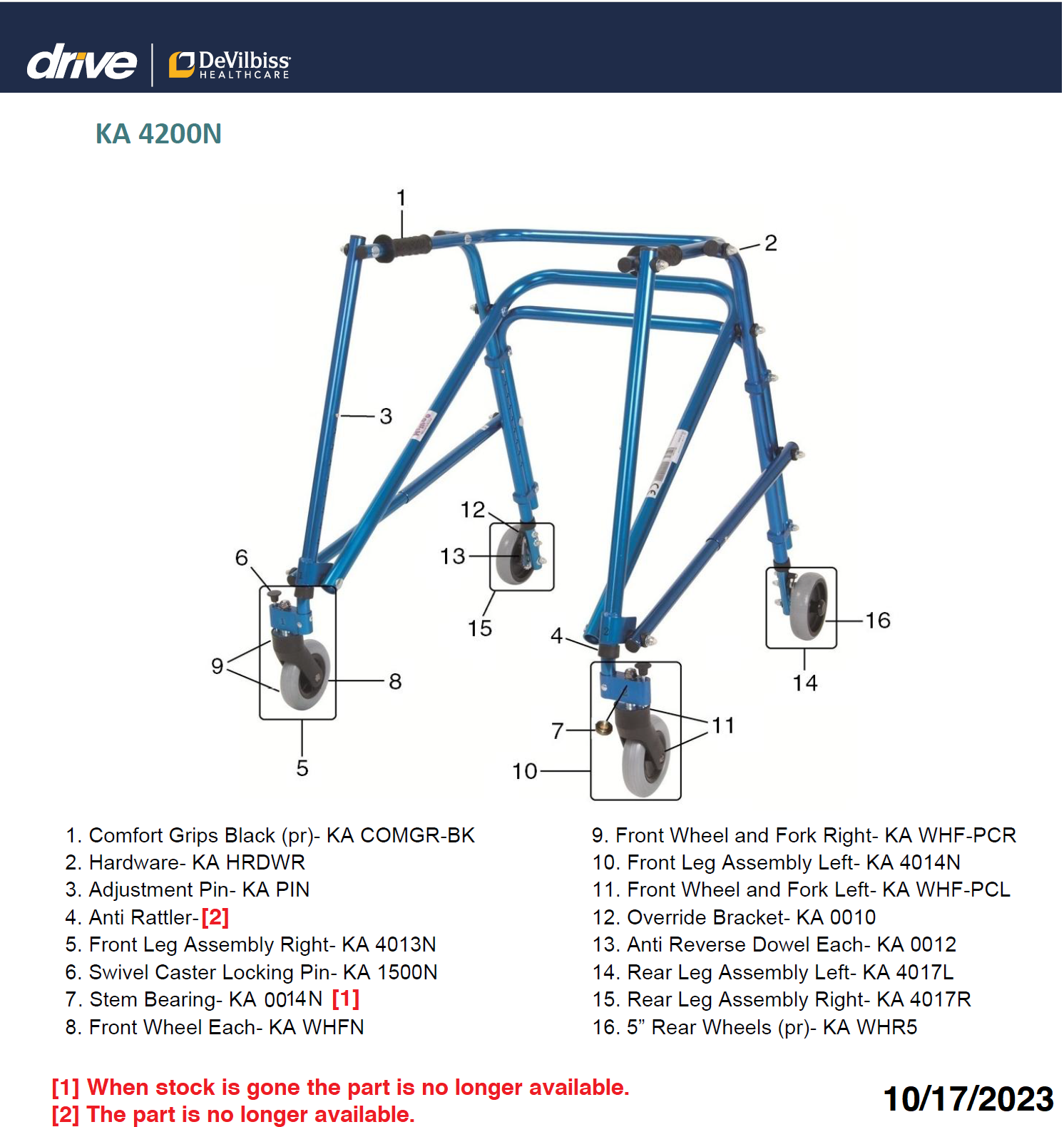 drive | DeVilbiss HEALTHCARE

KA 4200N

1
2
3
12
13
6
15
4
16
9
8
14
7
11
5
10

1. Comfort Grips Black (pr)- KA COMGR-BK
2. Hardware- KA HRDWR
3. Adjustment Pin- KA PIN
4. Anti Rattler-[2]
5. Front Leg Assembly Right- KA 4013N
6. Swivel Caster Locking Pin- KA 1500N
7. Stem Bearing- KA 0014N [1]
8. Front Wheel Each- KA WHFN

9. Front Wheel and Fork Right- KA WHF-PCR
10. Front Leg Assembly Left- KA 4014N
11. Front Wheel and Fork Left- KA WHF-PCL
12. Override Bracket- KA 0010
13. Anti Reverse Dowel Each- KA 0012
14. Rear Leg Assembly Left- KA 4017L
15. Rear Leg Assembly Right- KA 4017R
16. 5” Rear Wheels (pr)- KA WHR5

[1] When stock is gone the part is no longer available.
[2] The part is no longer available.

10/17/2023