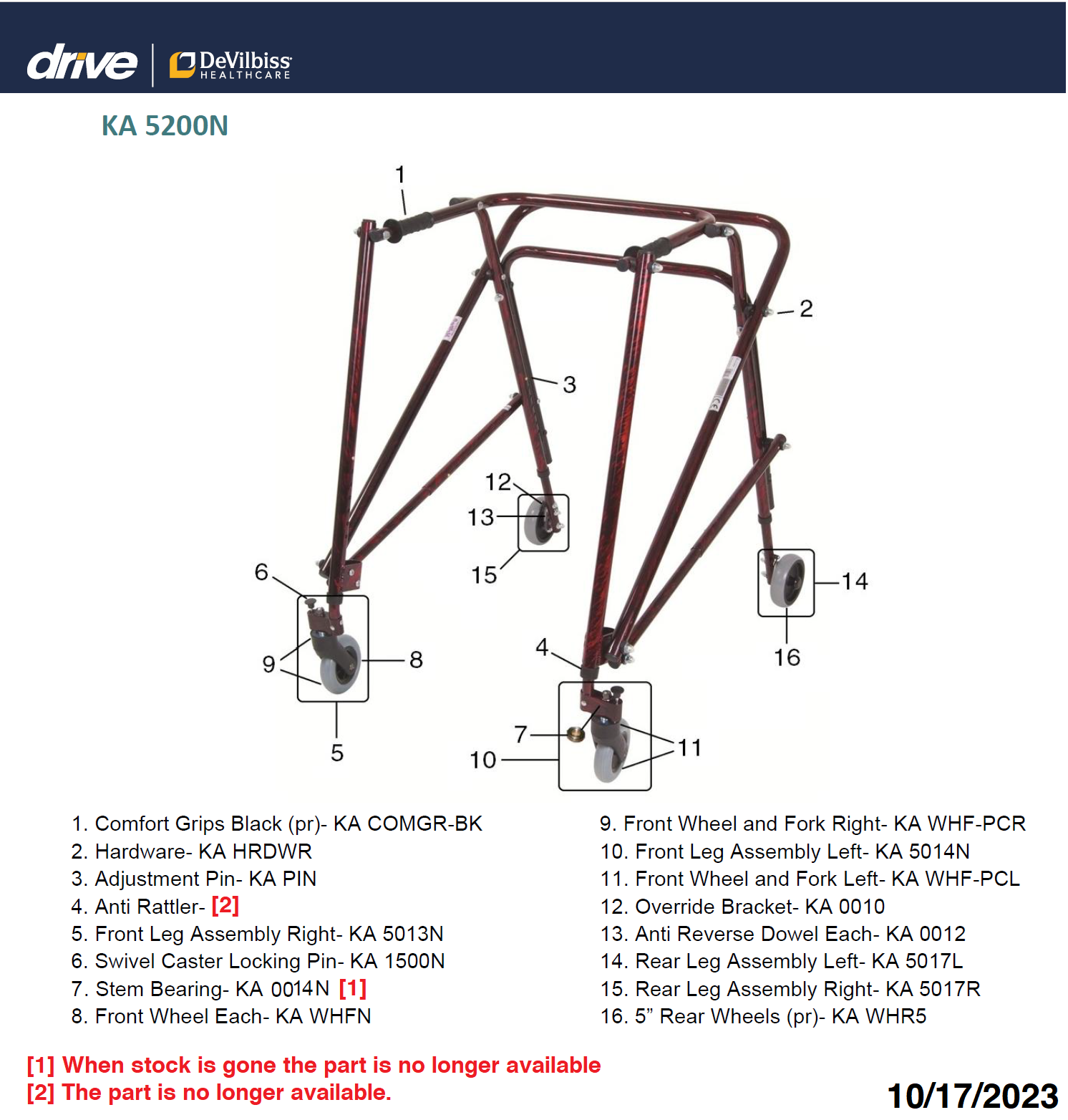 drive | DeVilbiss HEALTHCARE

KA 5200N

1
2
3
12
13
15
6
9
8
5
4
7
10
11
14
16

1. Comfort Grips Black (pr)- KA COMGR-BK
2. Hardware- KA HRDWR
3. Adjustment Pin- KA PIN
4. Anti Rattler- [2]
5. Front Leg Assembly Right- KA 5013N
6. Swivel Caster Locking Pin- KA 1500N
7. Stem Bearing- KA 0014N [1]
8. Front Wheel Each- KA WHFN

9. Front Wheel and Fork Right- KA WHF-PCR
10. Front Leg Assembly Left- KA 5014N
11. Front Wheel and Fork Left- KA WHF-PCL
12. Override Bracket- KA 0010
13. Anti Reverse Dowel Each- KA 0012
14. Rear Leg Assembly Left- KA 5017L
15. Rear Leg Assembly Right- KA 5017R
16. 5” Rear Wheels (pr)- KA WHR5

[1] When stock is gone the part is no longer available
[2] The part is no longer available.

10/17/2023